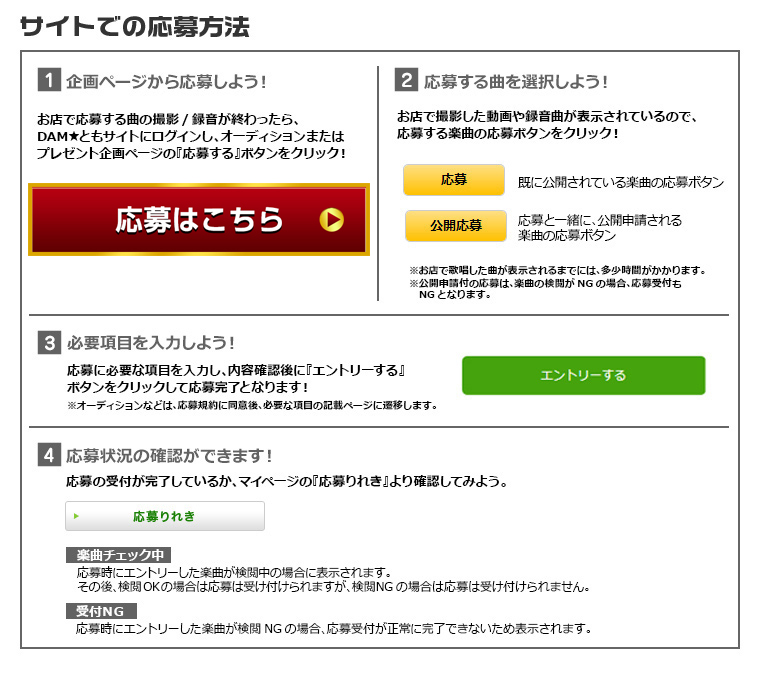 サイトでの応募方法

1 企画ページから応募しよう！

お店で応募する曲の撮影 / 録音が終わったら、DAM★ともサイトにログインし、オーディションまたはプレゼント企画ページの『応募する』ボタンをクリック！

応募はこちら

2 応募する曲を選択しよう！

お店で撮影した動画や録音曲が表示されているので、応募する楽曲の応募ボタンをクリック！

応募 既に公開されている楽曲の応募ボタン

公開応募 応募と一緒に、公開申請される楽曲の応募ボタン

※お店で歌唱した曲が表示されるまでには、多少時間がかかります。
※公開申請付の応募は、楽曲の検閲が NG の場合、応募受付も NG となります。

3 必要項目を入力しよう！

応募に必要な項目を入力し、内容確認後に『エントリーする』ボタンをクリックして応募完了となります！
※オーディションなどは、応募規約に同意後、必要な項目の記載ページに遷移します。

エントリーする

4 応募状況の確認ができます！

応募の受付が完了しているか、マイページの『応募りれき』より確認してみよう。

応募りれき

楽曲チェック中
応募時にエントリーした楽曲が検閲中の場合に表示されます。
その後、検閲 OKの場合は応募は受け付けられますが、検閲NG の場合は応募は受け付けられません。

受付NG
応募時にエントリーした楽曲が検閲 NG の場合、応募受付が正常に完了できないため表示されます。